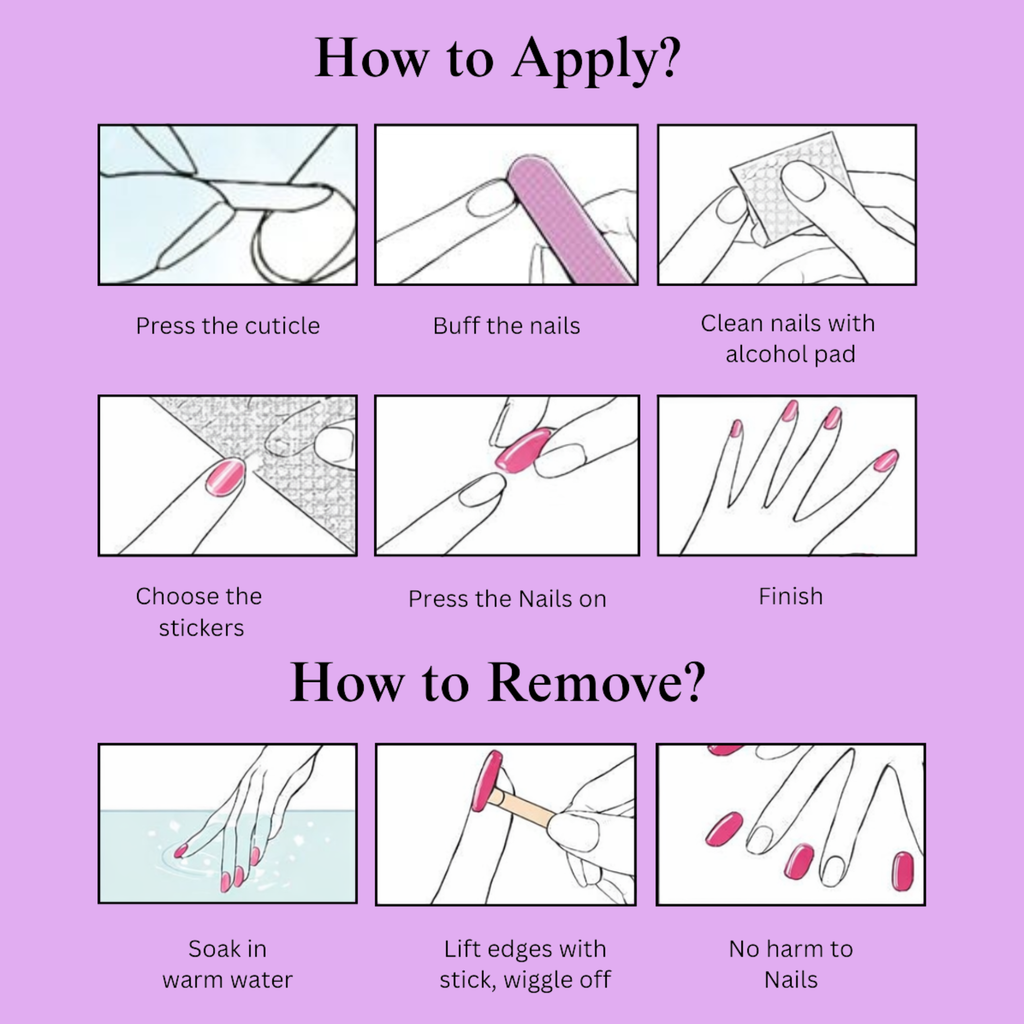 How to Apply?

Press the cuticle

Buff the nails

Clean nails with alcohol pad

Choose the stickers

Press the Nails on

Finish

How to Remove?

Soak in warm water

Lift edges with stick, wiggle off

No harm to Nails