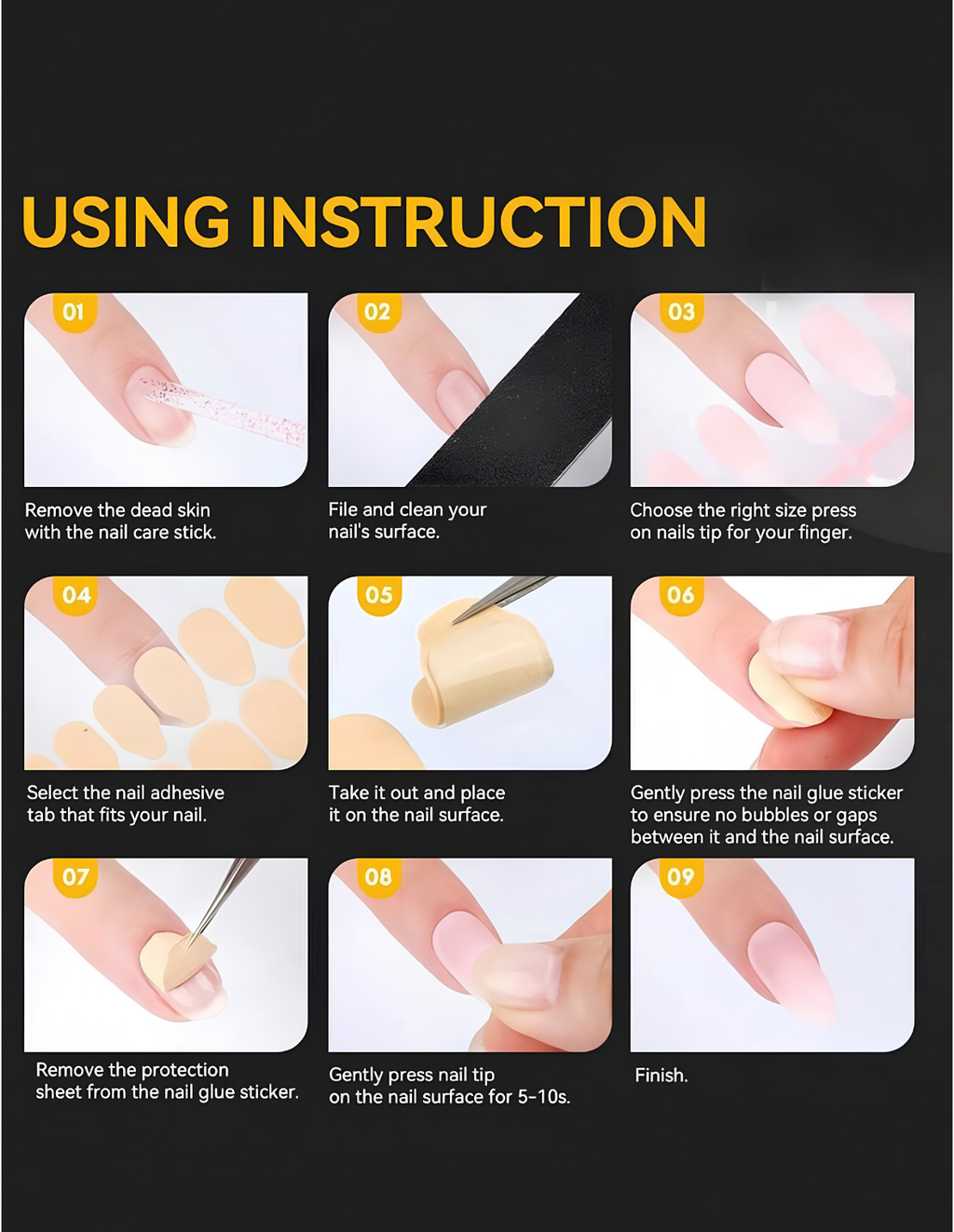 USING INSTRUCTION

01

Remove the dead skin with the nail care stick.

02

File and clean your nail's surface.

03

Choose the right size press on nails tip for your finger.

04

Select the nail adhesive tab that fits your nail.

05

Take it out and place it on the nail surface.

06

Gently press the nail glue sticker to ensure no bubbles or gaps between it and the nail surface.

07

Remove the protection sheet from the nail glue sticker.

08

Gently press nail tip on the nail surface for 5-10s.

09

Finish.